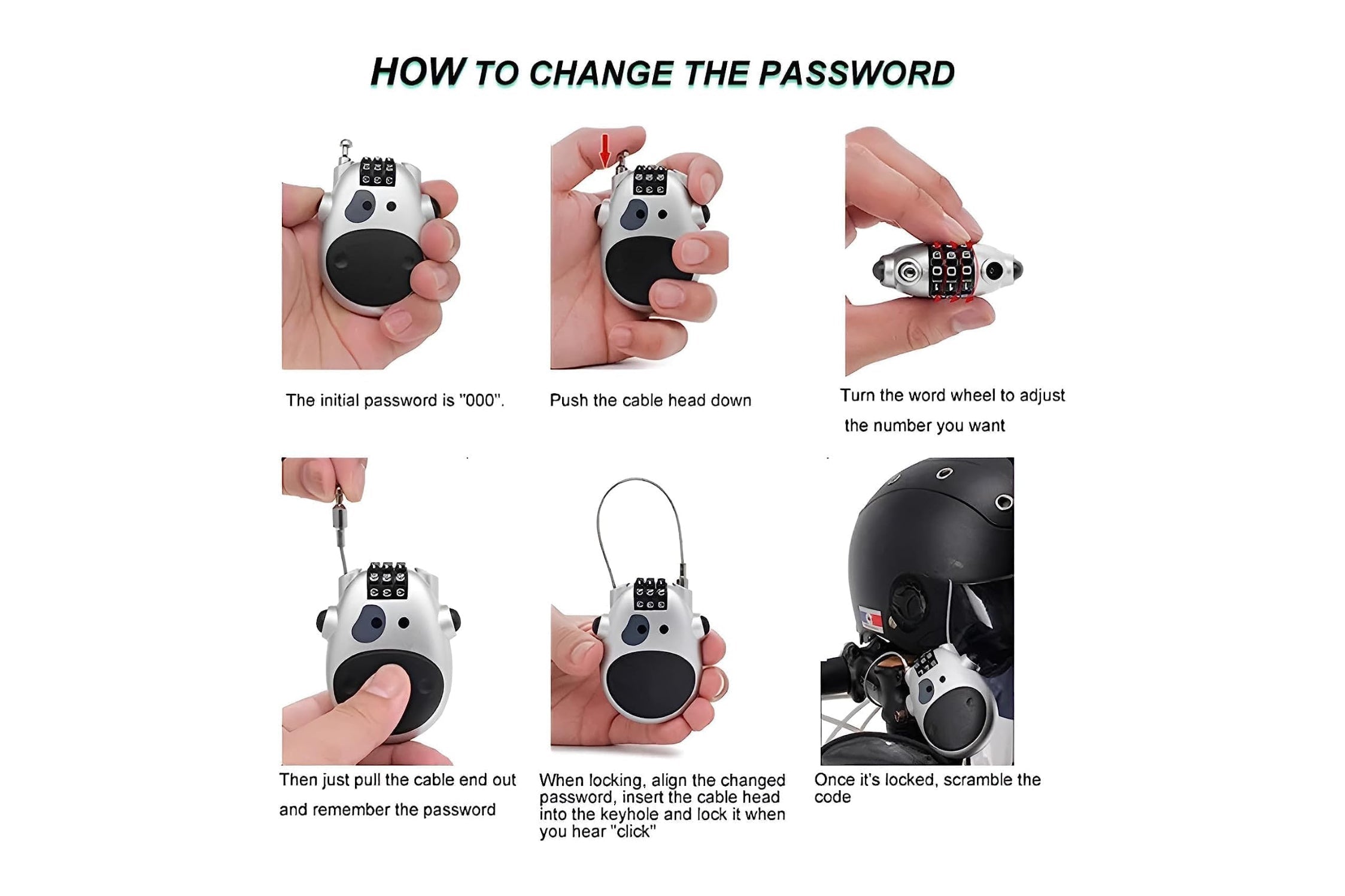 HOW TO CHANGE THE PASSWORD

The initial password is "000".

Push the cable head down

Turn the word wheel to adjust the number you want

Then just pull the cable end out and remember the password

When locking, align the changed password, insert the cable head into the keyhole and lock it when you hear "click"

Once it's locked, scramble the code