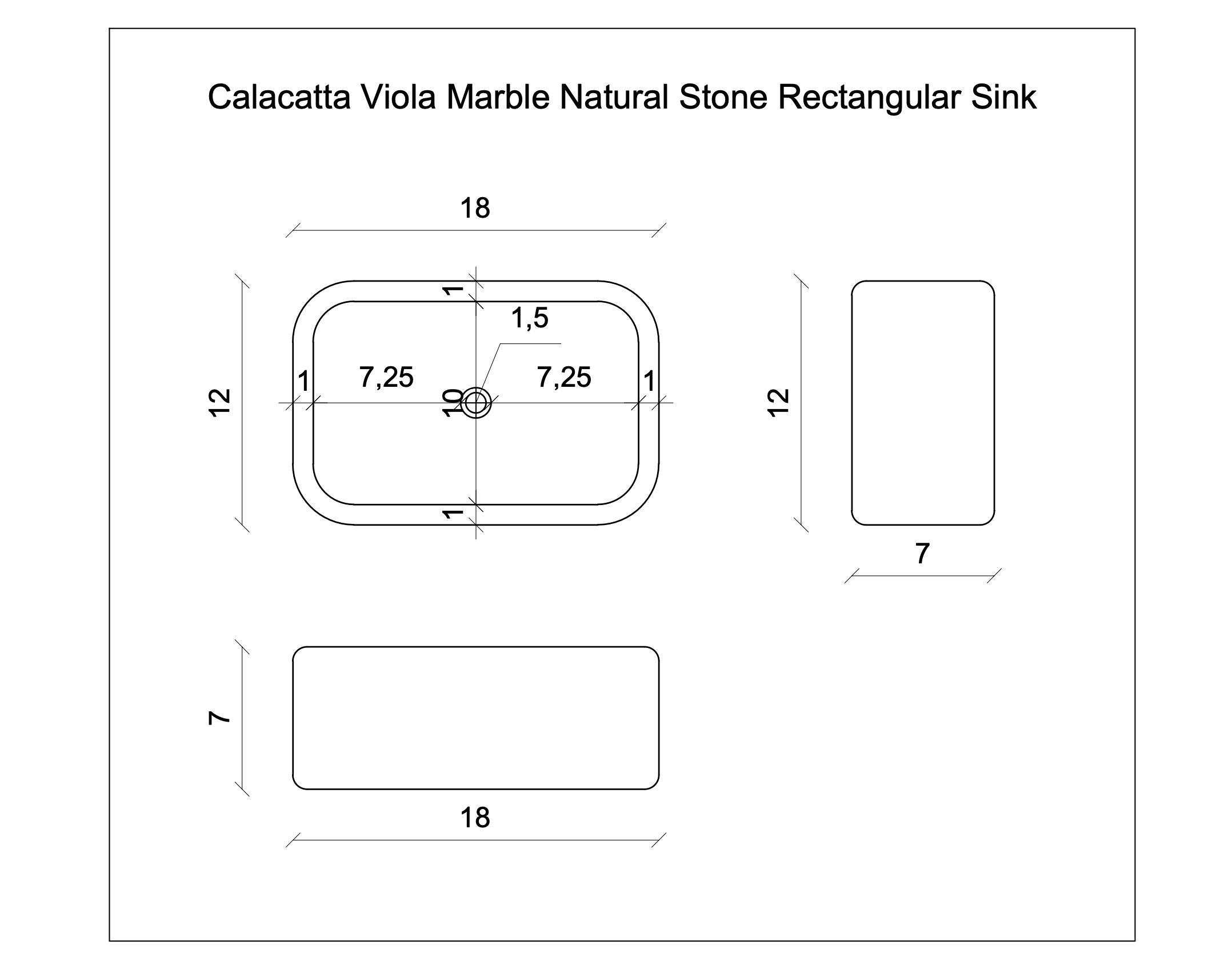 Calacatta Viola Marble Natural Stone Rectangular Sink

18

12

1

1,5

1

7,25

10

7,25

1

1

12

7

7

18