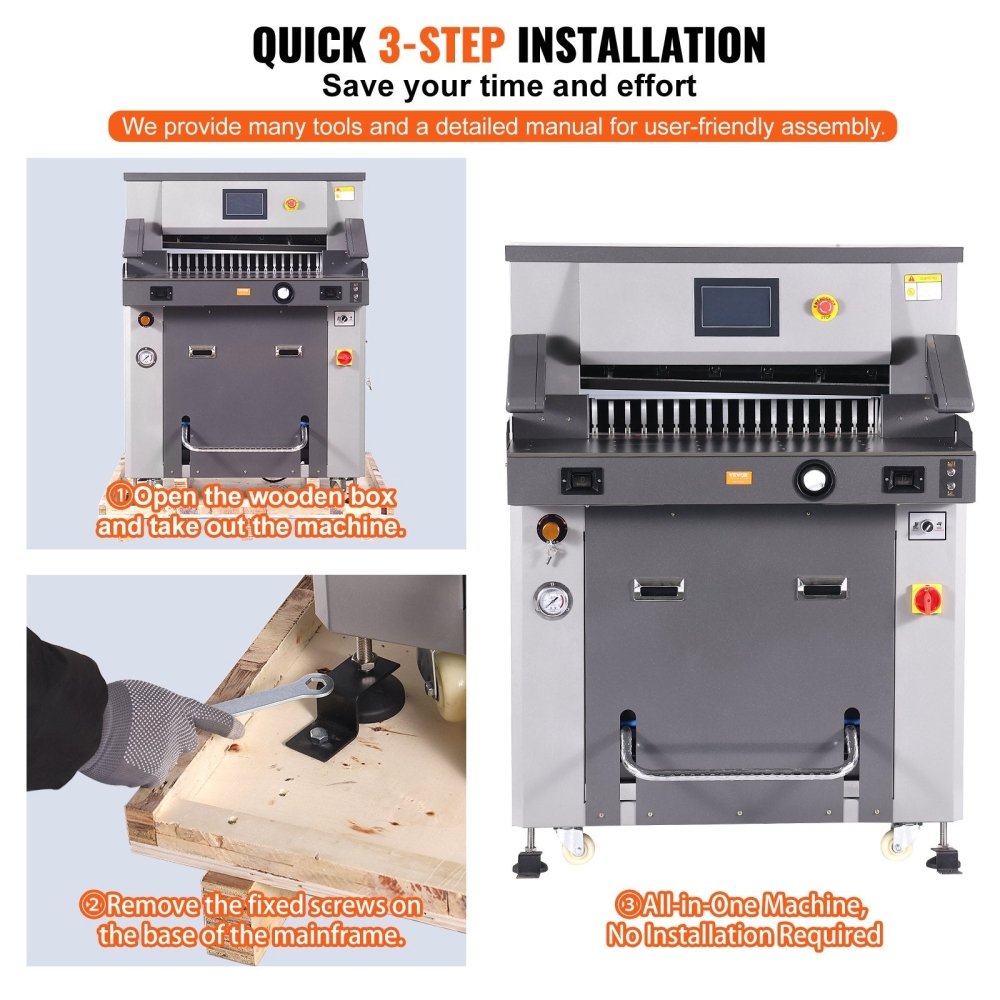 QUICK 3-STEP INSTALLATION
Save your time and effort
We provide many tools and a detailed manual for user-friendly assembly.

①Open the wooden box and take out the machine.

②Remove the fixed screws on the base of the mainframe.

③All-in-One Machine, No Installation Required