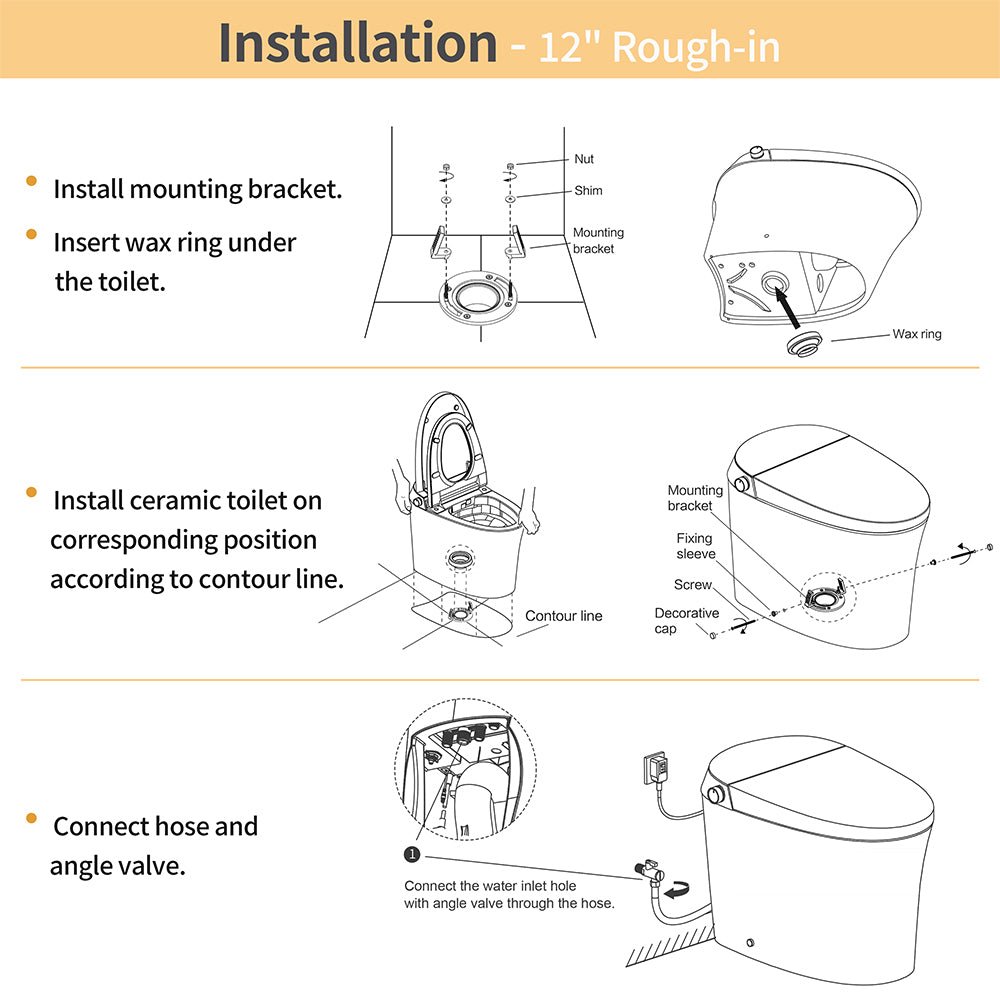 Installation - 12" Rough-in

Install mounting bracket.

Insert wax ring under the toilet.

Nut

Shim

Mounting bracket

Wax ring

Install ceramic toilet on corresponding position according to contour line.

Contour line

Mounting bracket

Fixing sleeve

Screw

Decorative cap

Connect hose and angle valve.

1

Connect the water inlet hole with angle valve through the hose.