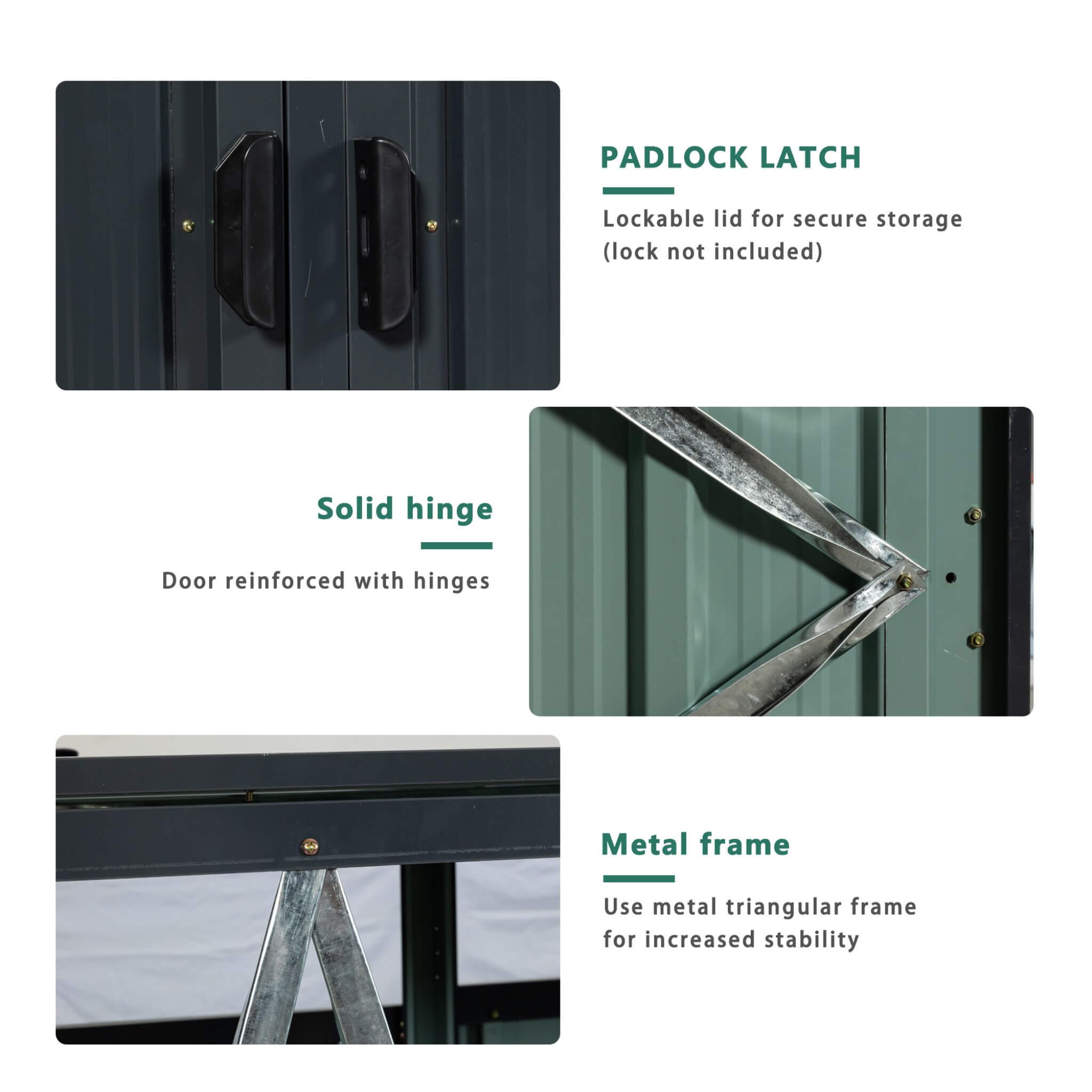 PADLOCK LATCH

Lockable lid for secure storage (lock not included)

Solid hinge

Door reinforced with hinges

Metal frame

Use metal triangular frame for increased stability